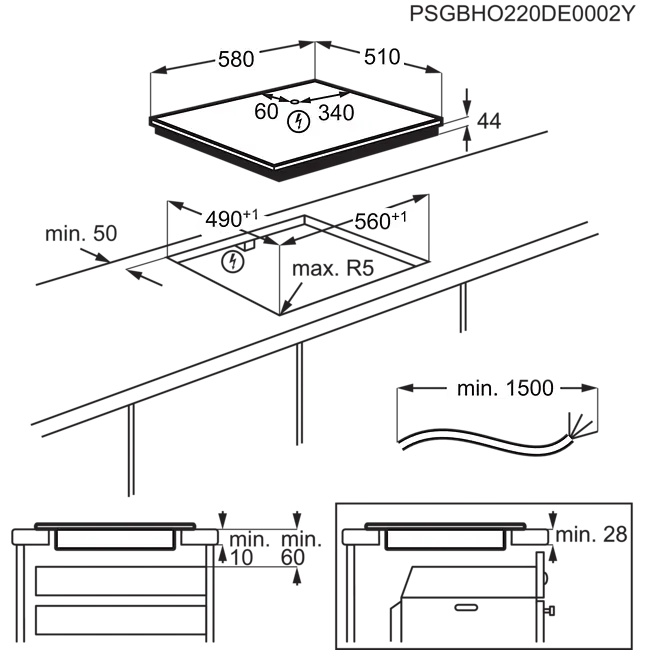 PSGBHO220DE0002Y

580

510

60

340

44

$490^{+1}$

$560^{+1}$

min. 50

max. R5

min. 1500

min. 10

min. 60

min. 28